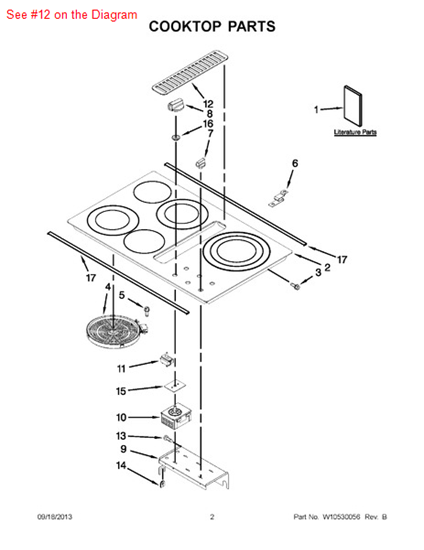 See #12 on the Diagram

COOKTOP PARTS

12
8
16
7
1
Literature Parts
6
17
2
3
17
4
5
11
15
10
13
9
14

09/18/2013

2

Part No. W10530056 Rev. B