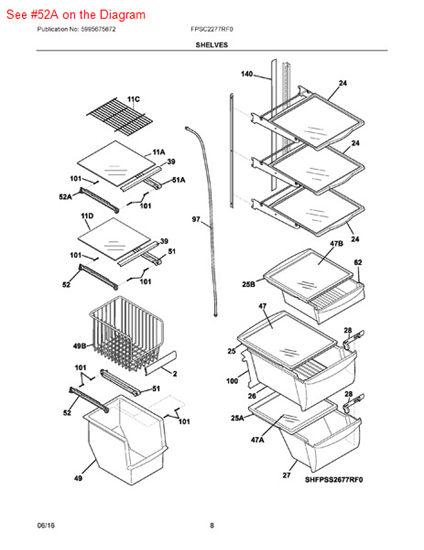 See #52A on the Diagram

Publication No: 5995675872

FPSC2277RF0

SHELVES

11C
11A
39
101
51A
52A
101
11D
39
101
51
52
101
49B
2
101
51
52
101
49
97
140
24
24
24
47B
62
25B
47
28
25
100
26
28
25A
47A
27
SHFPSS2677RF0

06/16

8