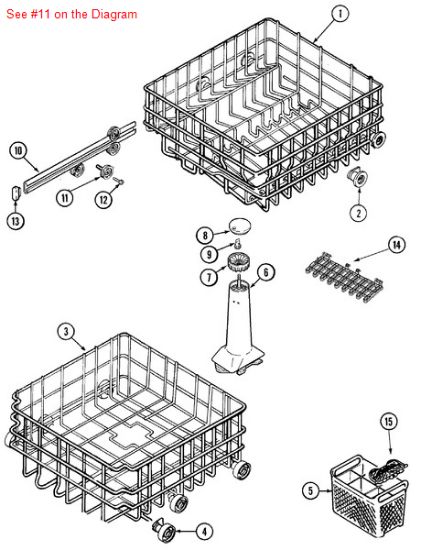 See #11 on the Diagram

1
10
11
12
13
2
8
9
7
6
14
3
15
5
4