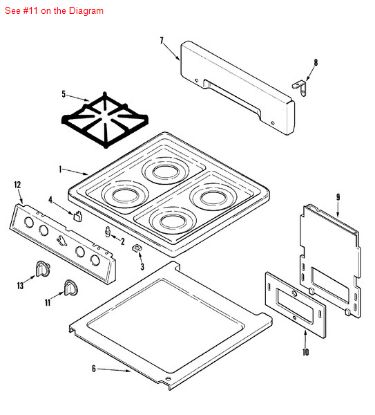 See #11 on the Diagram

7
8
5
1
12
4
2
3
9
13
11
10
6