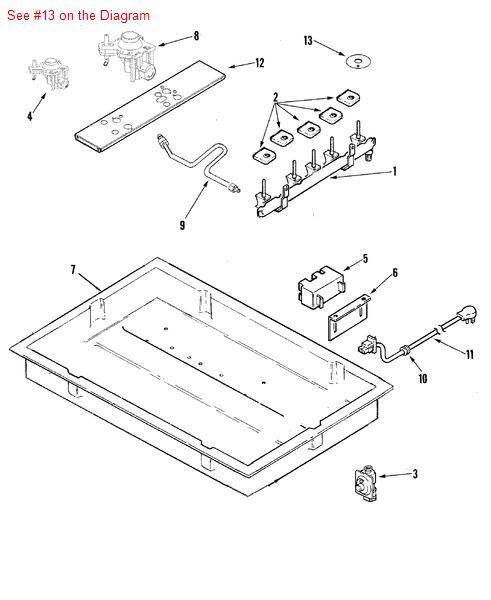 See #13 on the Diagram

8
13
12
4
2
1
9
7
5
6
11
10
3