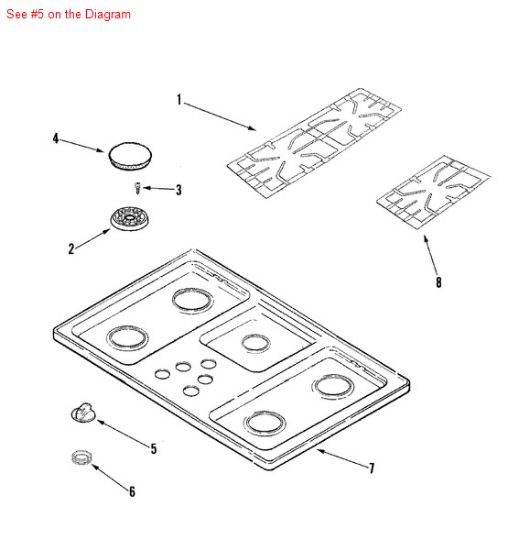 See #5 on the Diagram

1

4

3

2

8

5

7

6