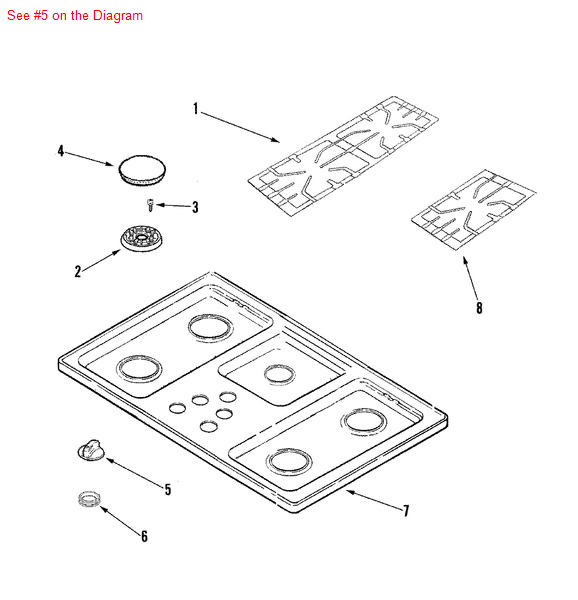 See #5 on the Diagram

1

4

3

2

8

5

7

6