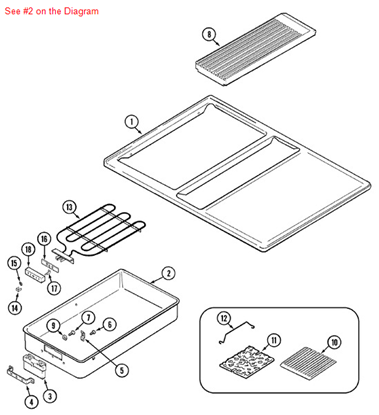 See #2 on the Diagram

8

1

13

16

18

15

17

14

2

9

7

6

5

4

3

12

11

10