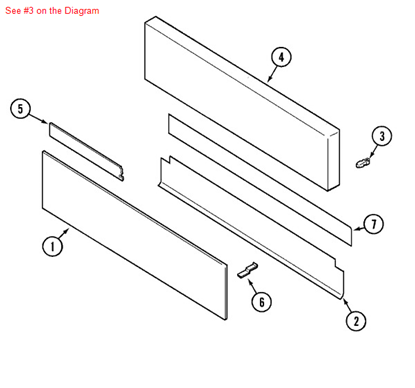 See #3 on the Diagram

4

5

3

7

1

6

2