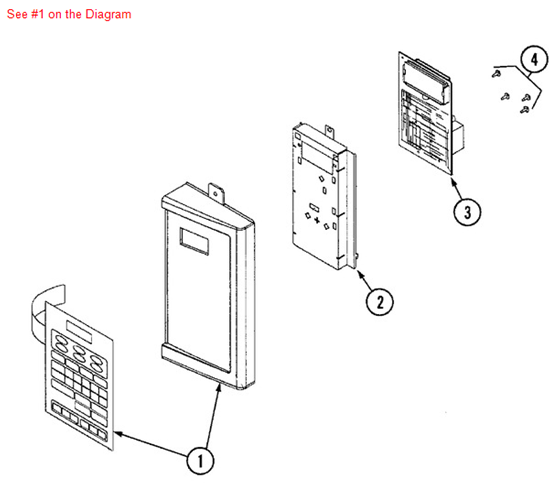 See #1 on the Diagram

4

3

2

1