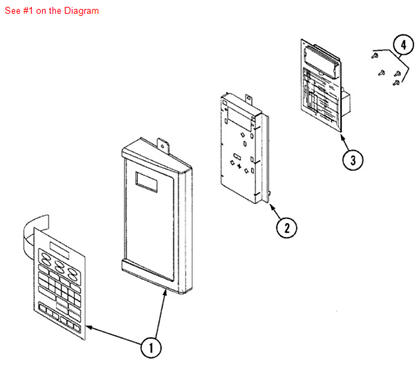 See #1 on the Diagram

4

3

2

1