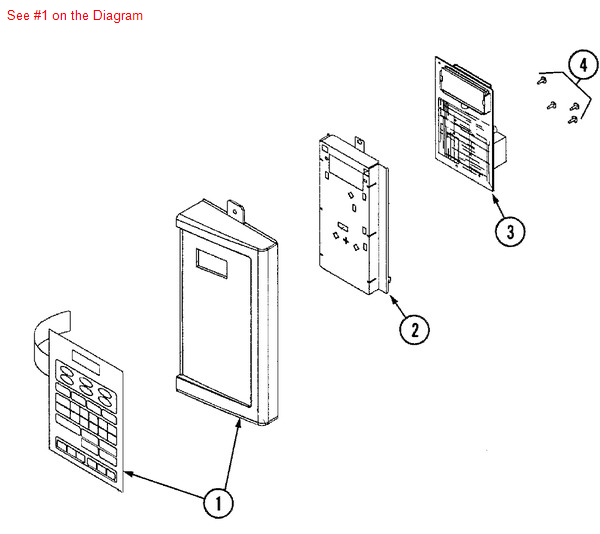 See #1 on the Diagram

4

3

2

1