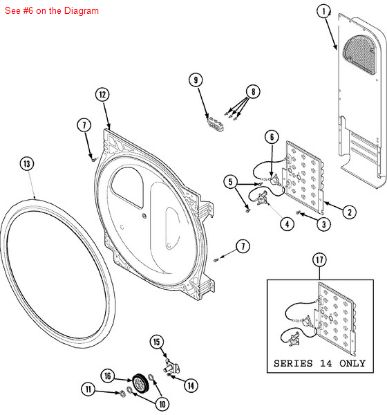 See #6 on the Diagram

1

9

8

12

7

6

13

5

2

4

3

7

17

SERIES 14 ONLY

15

16

14

11

10