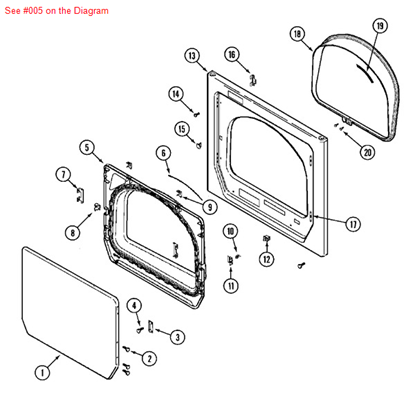 See #005 on the Diagram

18
19
13
16
14
15
20
5
6
7
9
8
17
10
12
11
4
3
2
1