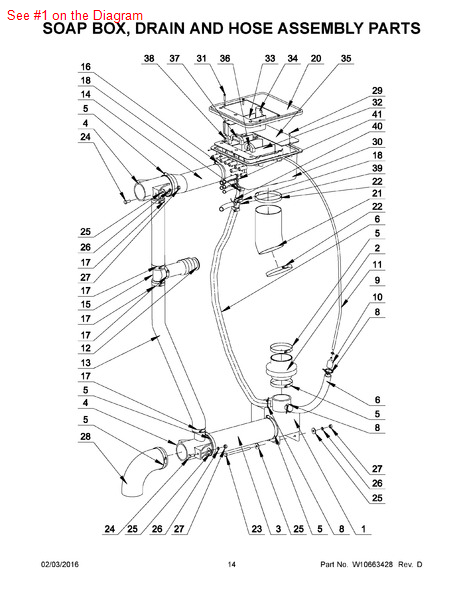 See #1 on the Diagram
SOAP BOX, DRAIN AND HOSE ASSEMBLY PARTS

38 37 31 36 33 34 20 35
16
18
14
5
4
24
29
32
41
40
30
18
39
22
21
22
6
5
2
11
9
10
8
25
26
17
27
17
15
17
17
12
13
17
5
4
5
28
6
5
8
27
26
25
24 25 26 27 23 3 25 5 8 1

02/03/2016 14 Part No. W10663428 Rev. D