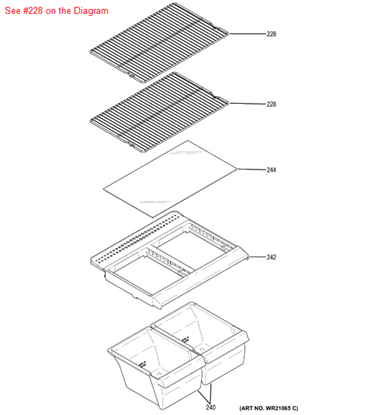 See #228 on the Diagram

228

228

244

242

240

(ART NO. WR21065 C)