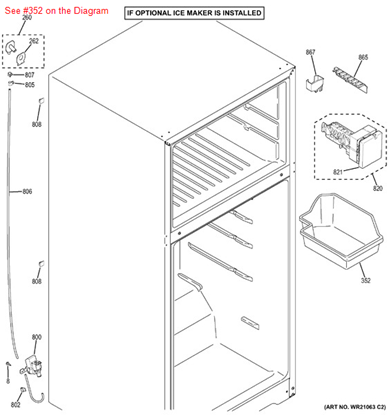 See #352 on the Diagram

IF OPTIONAL ICE MAKER IS INSTALLED

260
262
807
805
808
806
808
800
802
867
865
821
820
352

(ART NO. WR21063 C2)