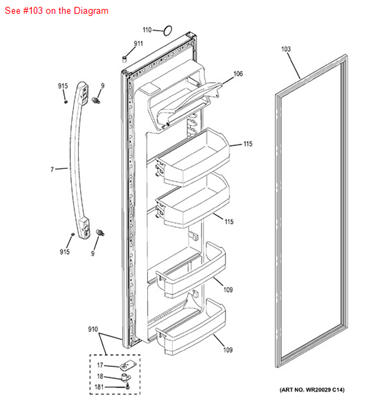 See #103 on the Diagram

110
911
103
106
915
9
115
7
115
915
9
109
910
109
17
18
181
(ART NO. WR20029 C14)