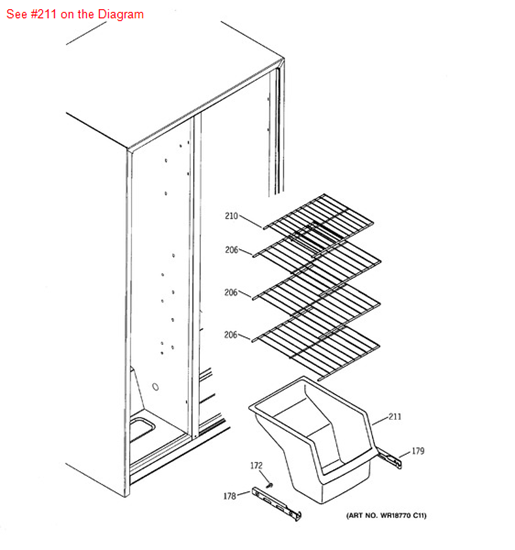 See #211 on the Diagram

210

206

206

206

211

179

172

178

(ART NO. WR18770 C11)