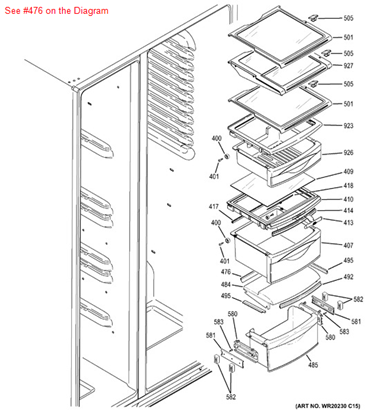 See #476 on the Diagram

505
501
505
927
505
501
923
400
926
401
409
418
410
417
414
413
400
407
401
495
476
492
484
495
582
580
581
583
583
581
580
485
582

(ART NO. WR20230 C15)