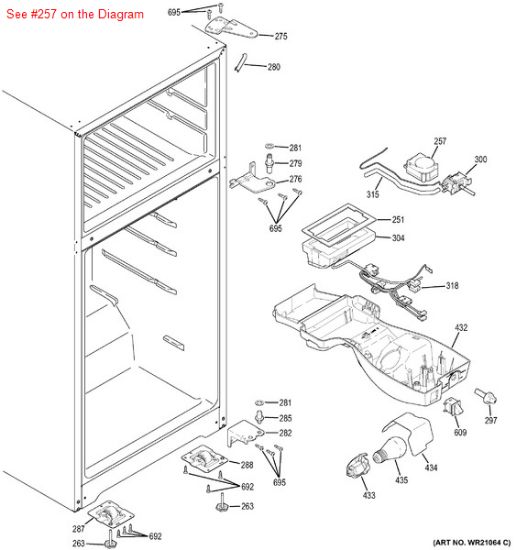 See #257 on the Diagram

695
275
280
281
279
276
695
257
300
315
251
304
318
432
297
609
434
435
433
281
285
282
288
695
692
263
287
263
692

(ART NO. WR21064 C)