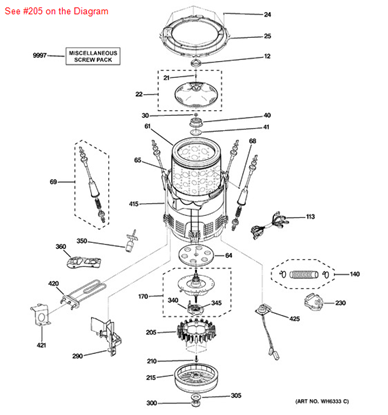 See #205 on the Diagram

24
25
9997
MISCELLANEOUS SCREW PACK
12
21
22
30
40
41
61
68
65
69
415
113
350
360
64
140
420
170
340
345
230
425
421
205
290
210
215
305
300
(ART NO. WH6333 C)