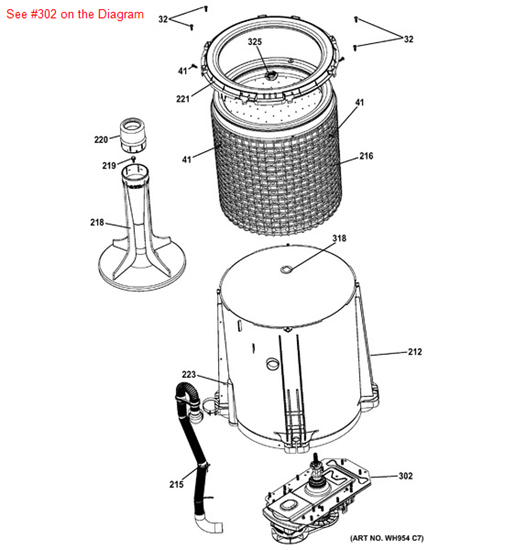 See #302 on the Diagram

32
32
325
41
221
41
220
41
216
219
218
318
212
223
215
302
(ART NO. WH954 C7)