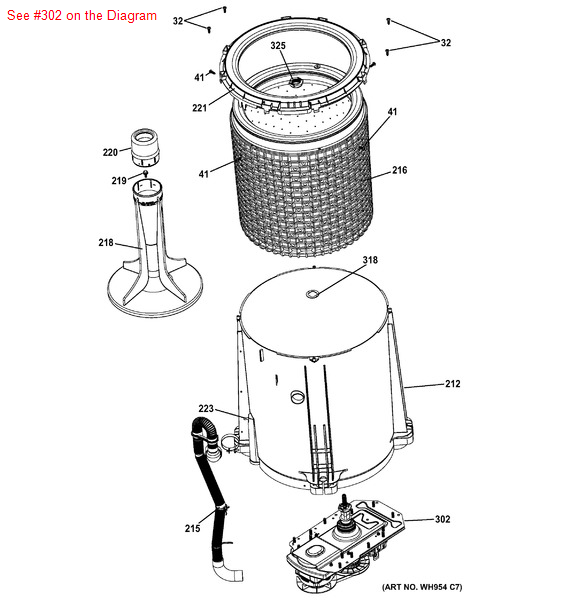 See #302 on the Diagram

32
32
325
41
221
41
220
219
41
216
218
318
212
223
215
302
(ART NO. WH954 C7)