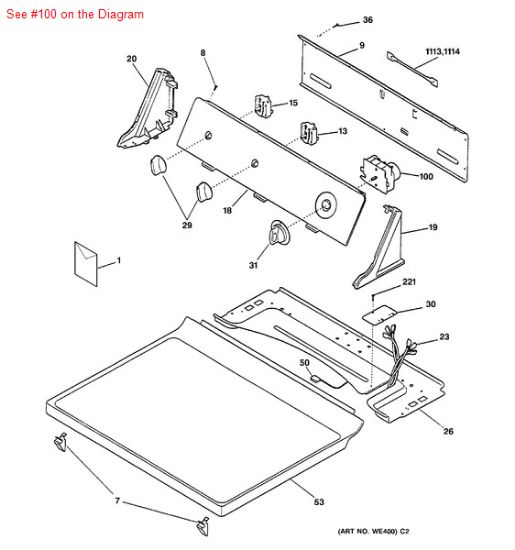 See #100 on the Diagram

36
9
1113,1114
20
8
15
13
100
29
18
19
31
1
221
30
23
50
26
7
53

(ART NO. WE400) C2