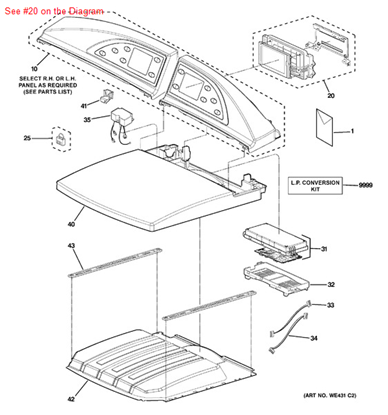 See #20 on the Diagram

10

SELECT R.H. OR L.H. PANEL AS REQUIRED (SEE PARTS LIST)

20

41

35

25

1

L.P. CONVERSION KIT

9999

40

31

43

32

33

34

42

(ART NO. WE431 C2)