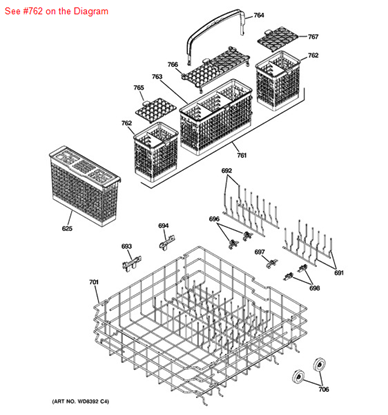 See #762 on the Diagram

764

767

762

766

763

765

762

761

625

692

696

694

693

697

691

698

701

706

(ART NO. WD8392 C4)