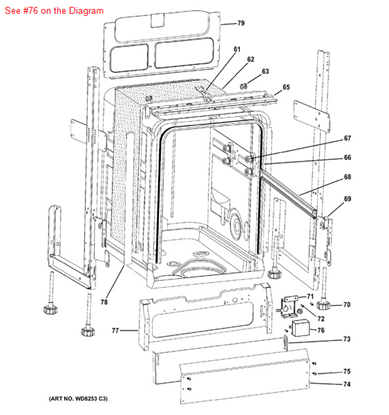 See #76 on the Diagram

79
61
62
63
65
67
66
68
69
78
71
70
72
77
76
73
75
74

(ART NO. WD8253 C3)