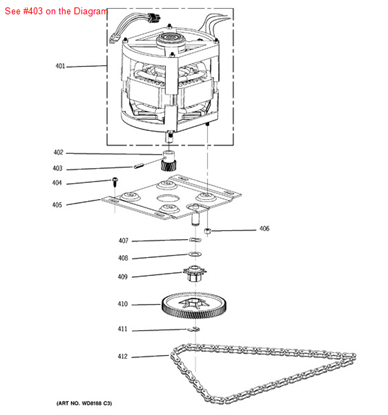 See #403 on the Diagram

401

402

403

404

405

406

407

408

409

410

411

412

(ART NO. WD8188 C3)