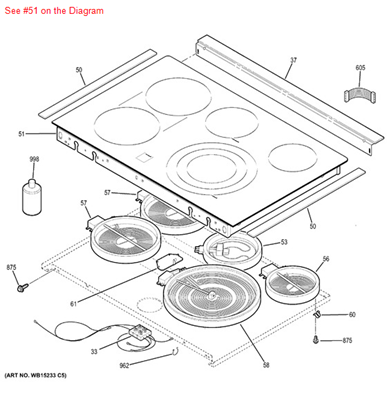 See #51 on the Diagram

50
37
605
51
998
57
57
50
53
56
875
61
60
875
33
962
58

(ART NO. WB15233 C5)