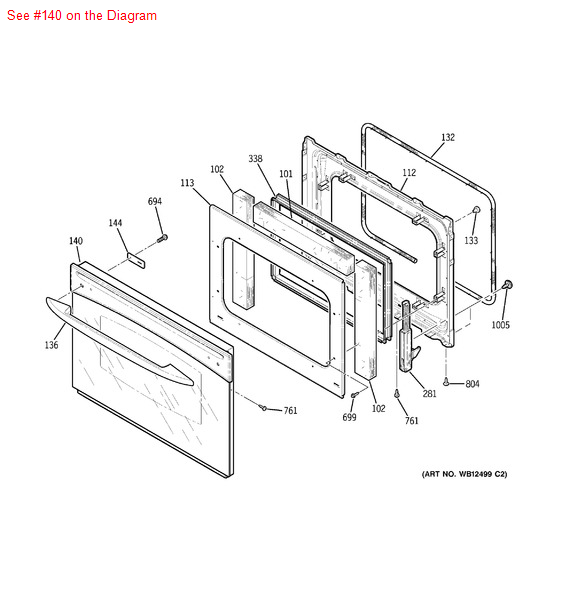 See #140 on the Diagram

132
338
112
102
101
113
694
133
144
140
1005
136
804
281
761
699
102
761

(ART NO. WB12499 C2)