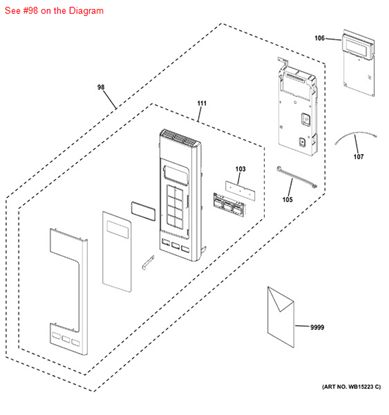 See #98 on the Diagram

106

98

111

107

103

105

9999

(ART NO. WB15223 C)