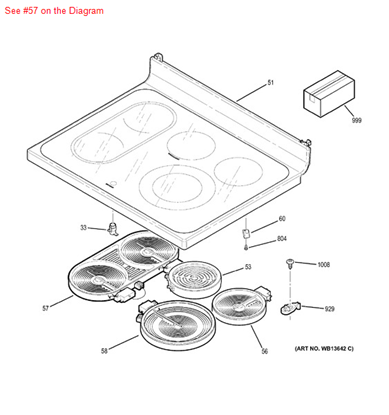 See #57 on the Diagram

51

999

33

60

804

53

1008

57

929

58

56

(ART NO. WB13642 C)