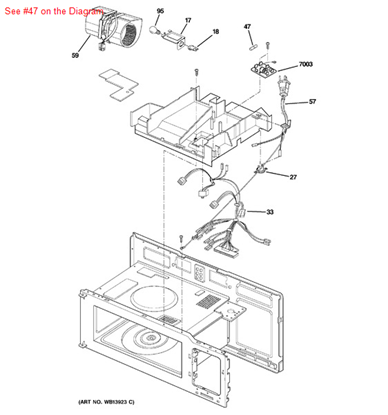 See #47 on the Diagram

95
17
18
47
59
7003
57
27
33

(ART NO. WB13923 C)