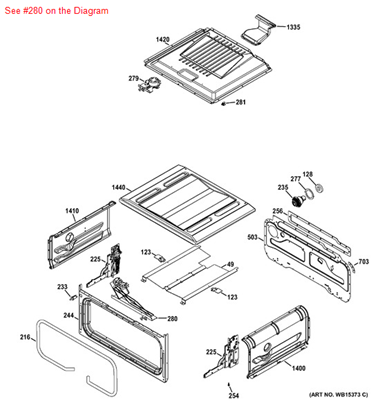 See #280 on the Diagram

1335
1420
279
281
1440
128
277
235
256
1410
503
703
225
123
49
233
123
244
280
216
225
1400
254
(ART NO. WB15373 C)