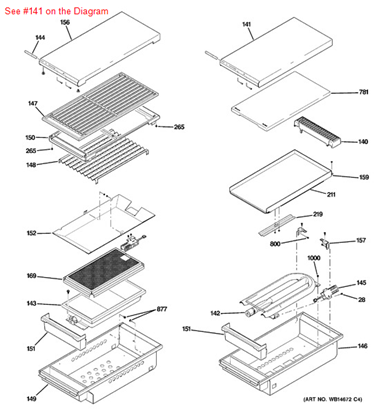 See #141 on the Diagram

156
144
147
265
150
265
148
152
169
143
877
151
149

141
781
140
159
211
219
800
157
1000
145
28
142
151
146

(ART NO. WB14672 C4)