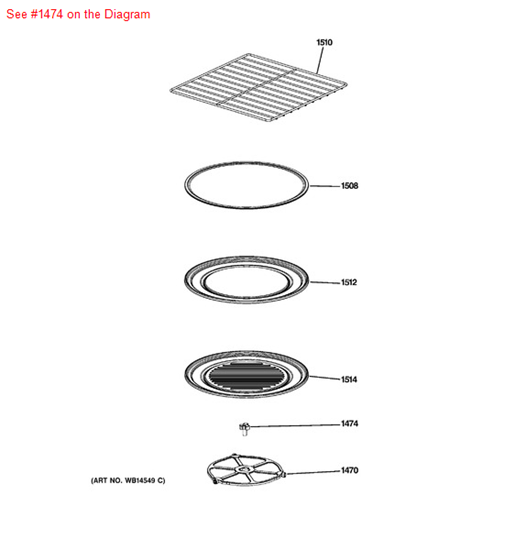 See #1474 on the Diagram

1510

1508

1512

1514

1474

1470

(ART NO. WB14549 C)