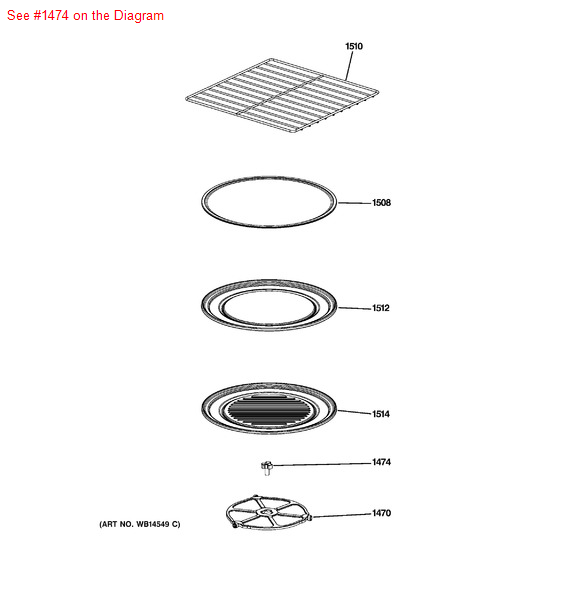 See #1474 on the Diagram

1510

1508

1512

1514

1474

1470

(ART NO. WB14549 C)