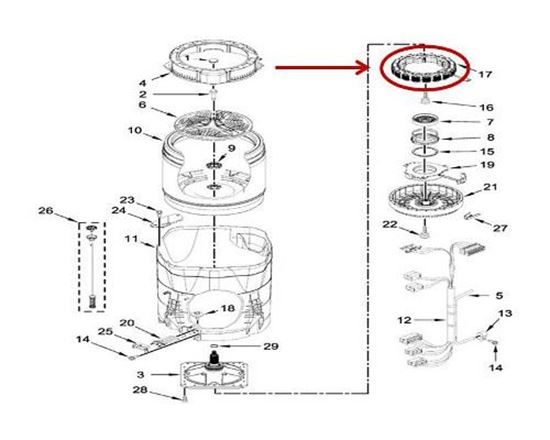 1
4
2
6
10
9
23
24
26
11
18
20
25
14
29
3
28
17
16
7
8
15
19
21
22
27
5
12
13
14