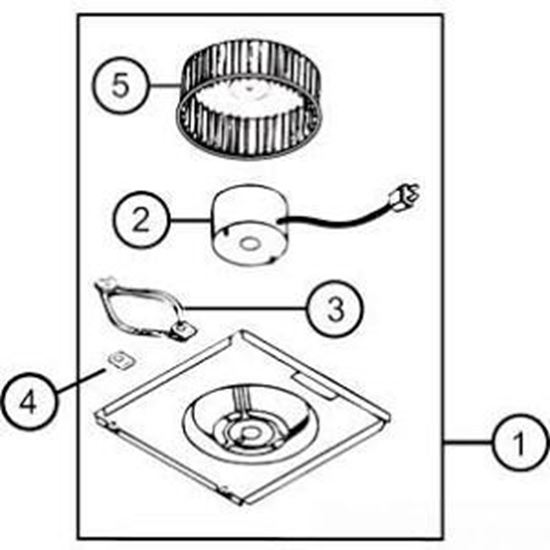 5
2
3
4
1