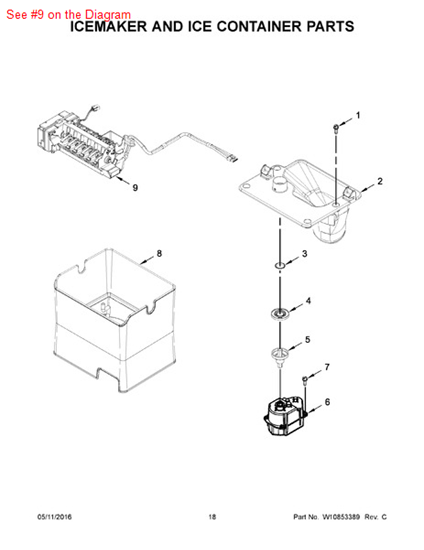 See #9 on the Diagram
ICEMAKER AND ICE CONTAINER PARTS

1
2
9
8
3
4
5
7
6

05/11/2016 18 Part No. W10853389 Rev. C