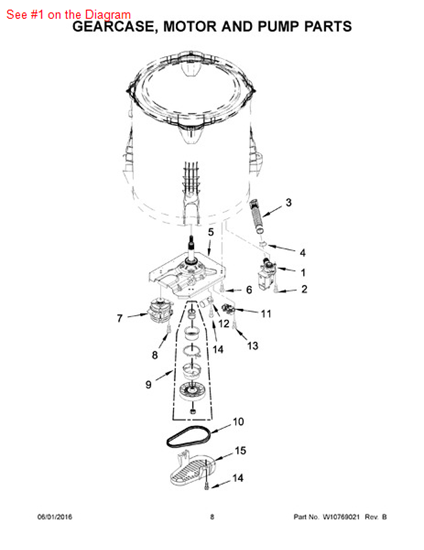 See #1 on the Diagram
GEARCASE, MOTOR AND PUMP PARTS

3
5
4
1
6
2
7
11
12
8
14
13
9
10
15
14

06/01/2016
8
Part No. W10769021 Rev. B