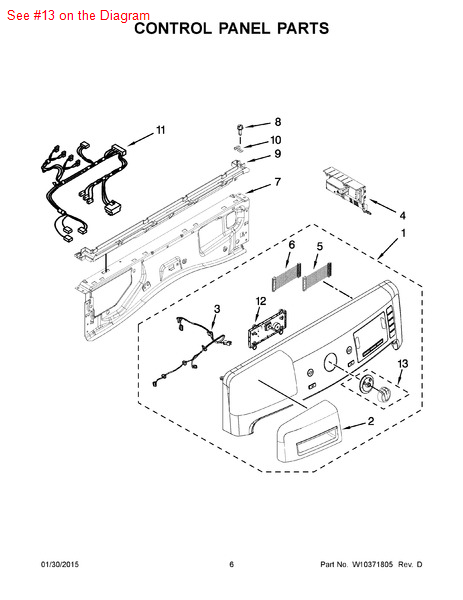 See #13 on the Diagram
CONTROL PANEL PARTS

11
8
10
9
7
4
1
6
5
3
12
13
2

01/30/2015
6
Part No. W10371805 Rev. D