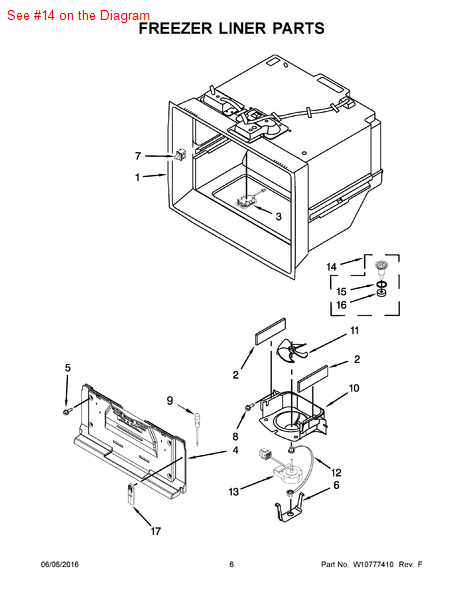 See #14 on the Diagram
FREEZER LINER PARTS

7
1
3
14
15
16
11
2
2
10
5
9
8
4
12
13
6
17

06/06/2016 6 Part No. W10777410 Rev. F