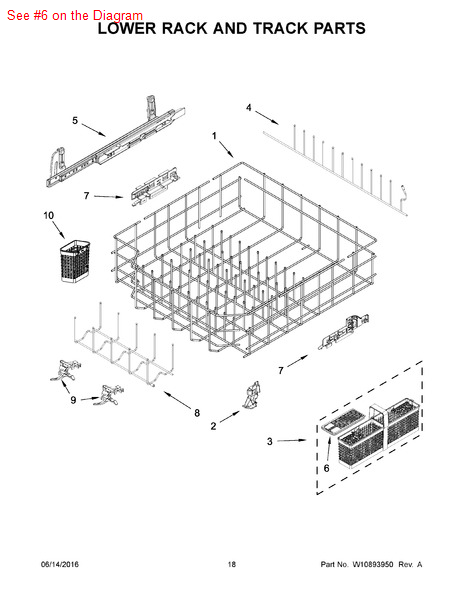 See #6 on the Diagram
LOWER RACK AND TRACK PARTS

5
4
1
7
10
7
9
8
2
3
6

06/14/2016
18
Part No. W10893950 Rev. A