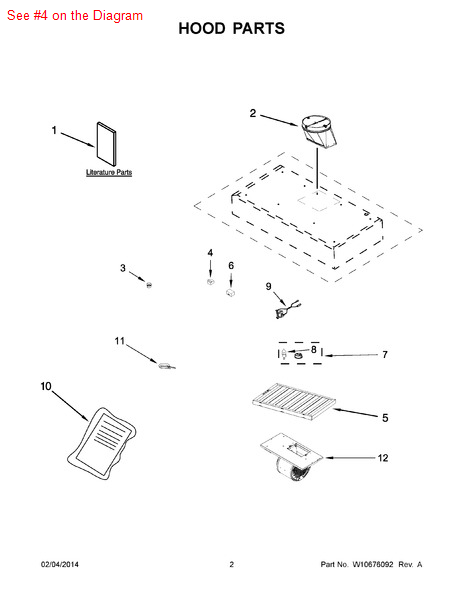 See #4 on the Diagram

HOOD PARTS

1

Literature Parts

2

3

4

6

9

11

8

7

10

5

12

02/04/2014

2

Part No. W10676092 Rev. A