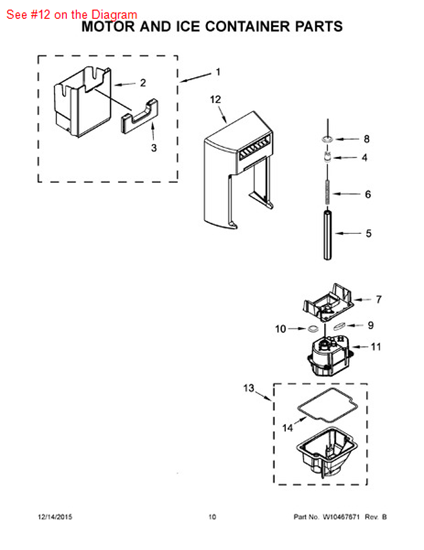 See #12 on the Diagram

MOTOR AND ICE CONTAINER PARTS

1

2

3

12

8

4

6

5

7

10

9

11

13

14

12/14/2015

10

Part No. W10467671 Rev. B