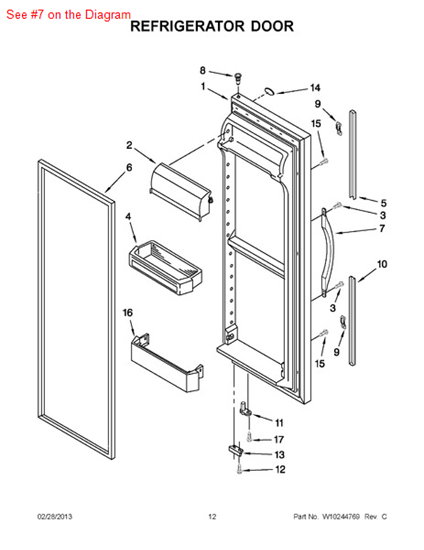 See #7 on the Diagram
REFRIGERATOR DOOR

8
1
14
9
15
2
6
5
3
7
4
10
3
16
9
15
11
17
13
12

02/28/2013
12
Part No. W10244769 Rev. C