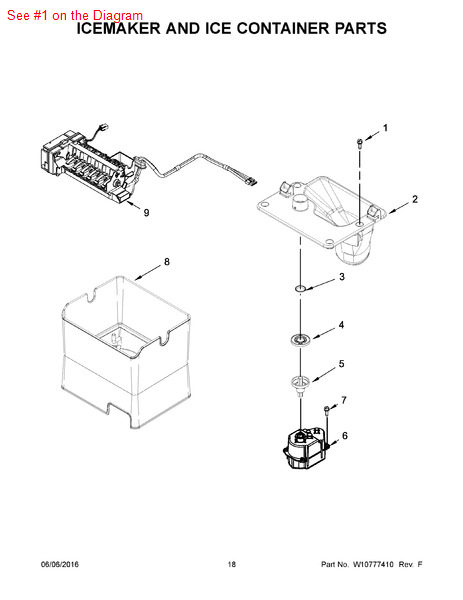 See #1 on the Diagram

ICEMAKER AND ICE CONTAINER PARTS

1

2

9

8

3

4

5

7

6

06/06/2016

18

Part No. W10777410 Rev. F