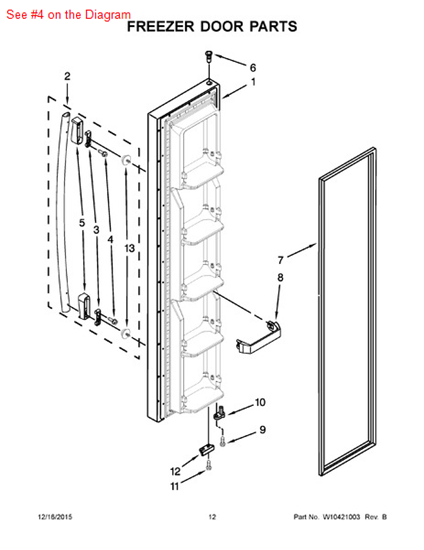 See #4 on the Diagram

FREEZER DOOR PARTS

6
1
2
5
3
4
13
7
8
10
9
12
11

12/16/2015

12

Part No. W10421003 Rev. B